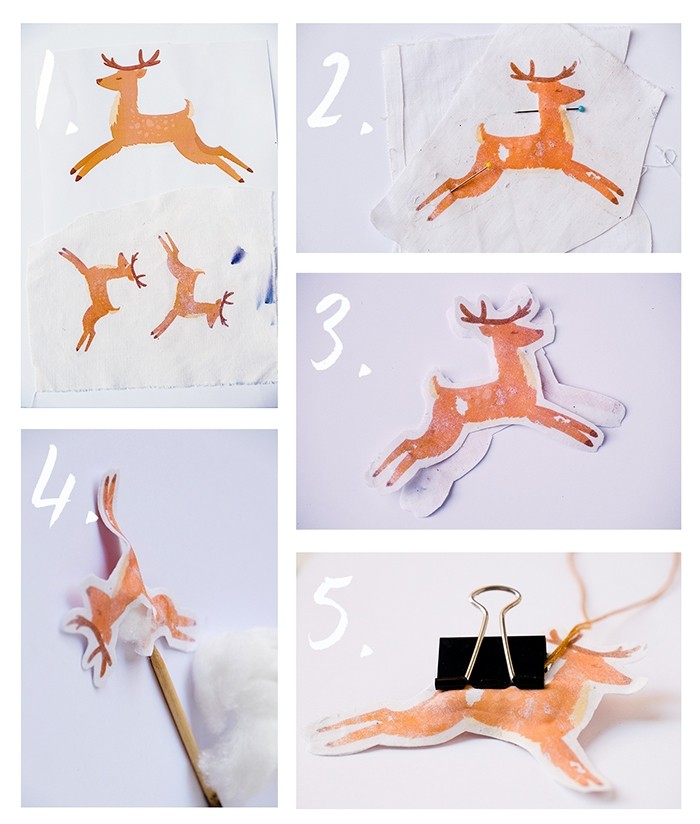 1.

2.

3.

4.

5.